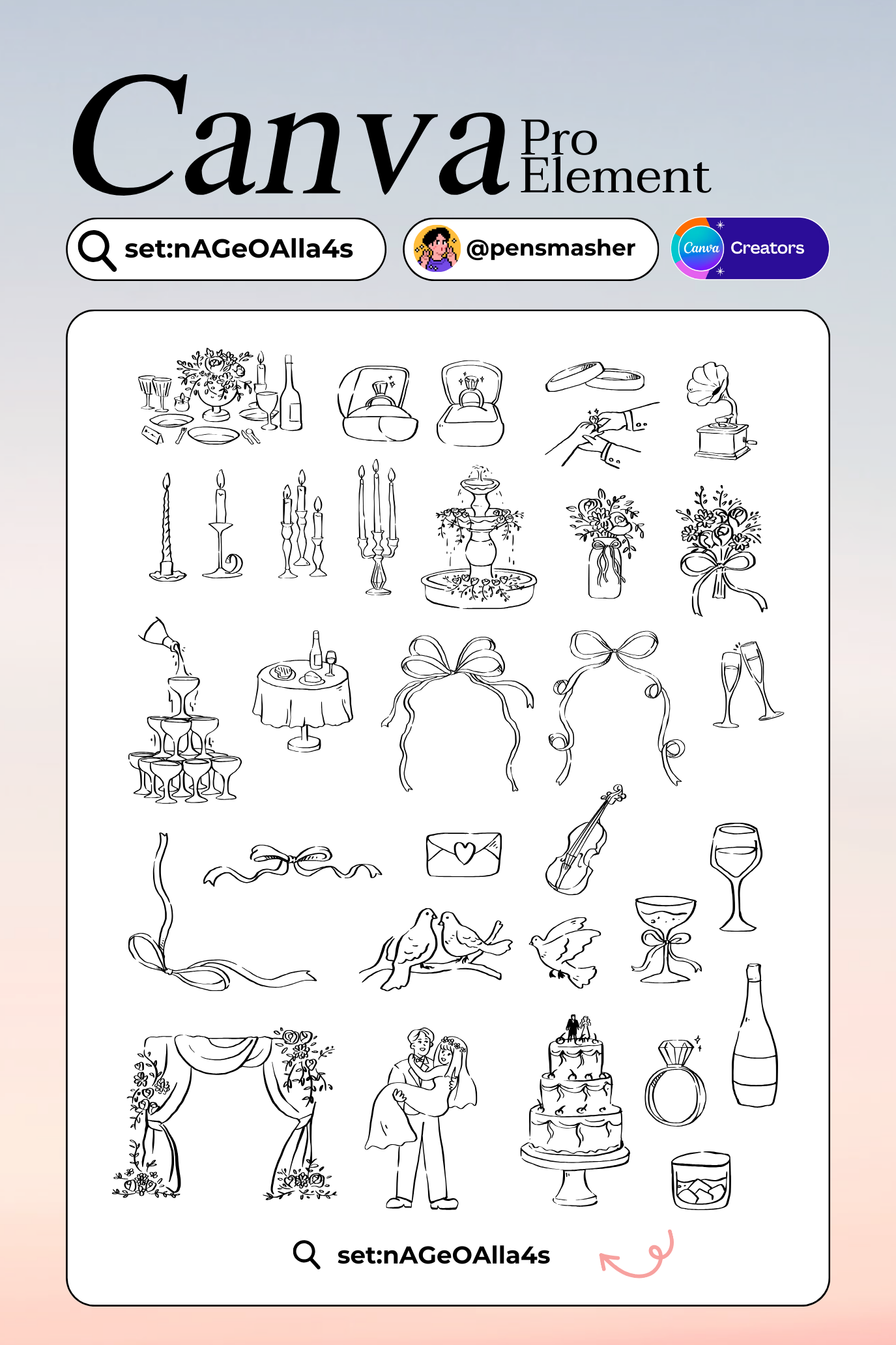 Canva Pro Element

set:nAGeOAlla4s

@pensmasher

Canva Creators

set:nAGeOAlla4s