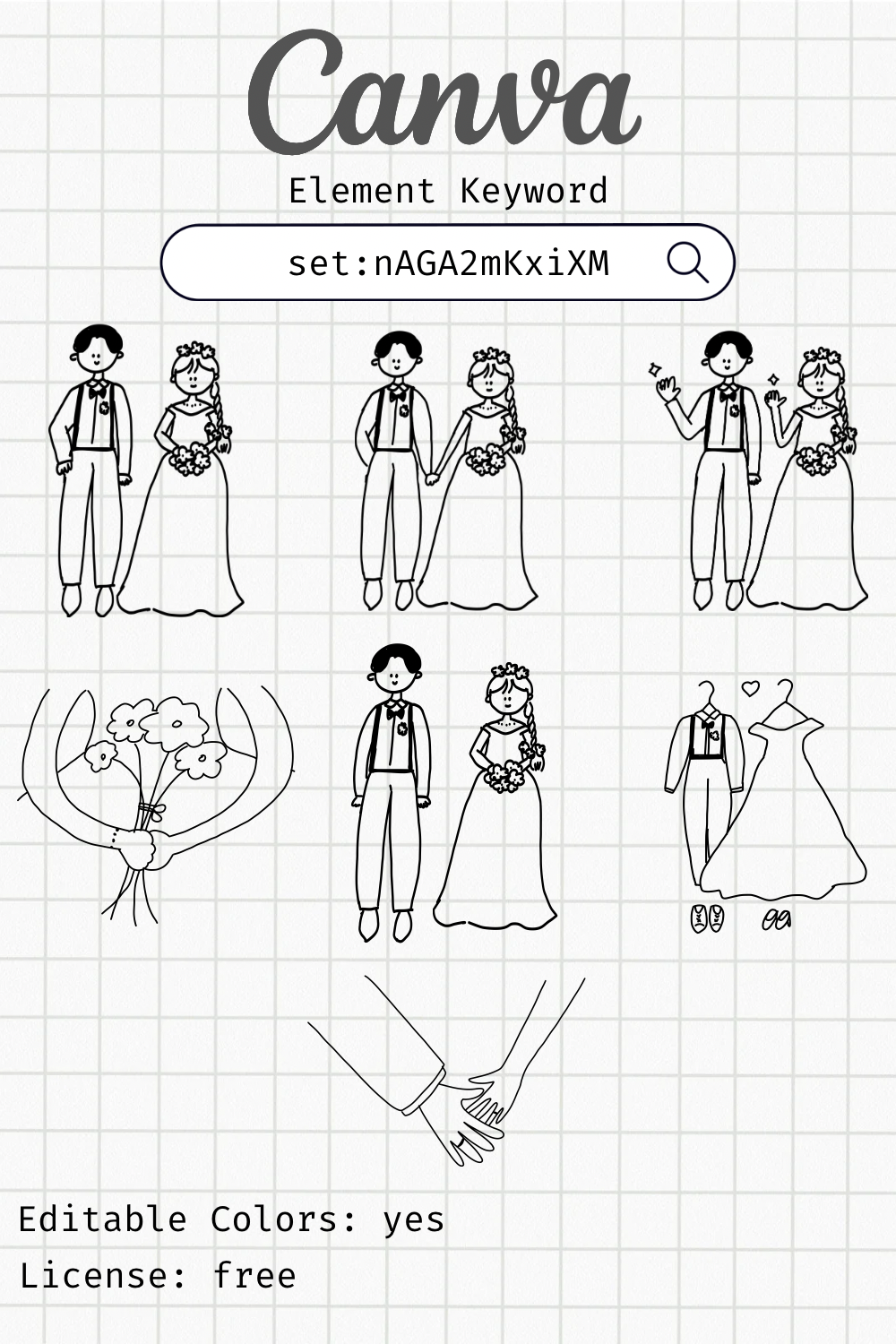 Canva

Element Keyword

set:nAGA2mKxiXM

Editable Colors: yes

License: free